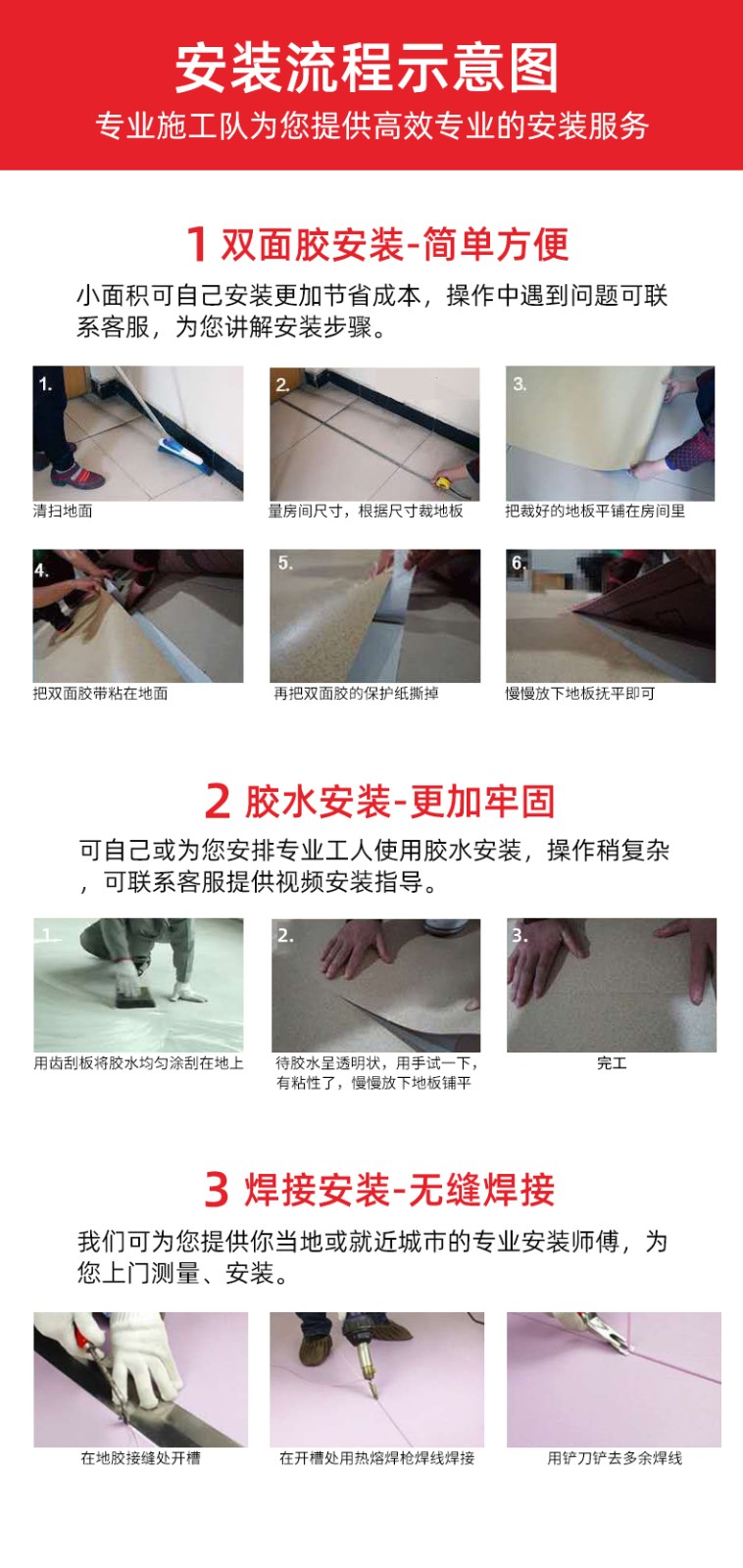 安装流程示意图
专业施工队为您提供高效专业的安装服务

1 双面胶安装-简单方便
小面积可自己安装更加节省成本，操作中遇到问题可联系客服，为您讲解安装步骤。

1.
清扫地面

2.
量房间尺寸，根据尺寸裁地板

3.
把裁好的地板平铺在房间里

4.
把双面胶带粘在地面

5.
再把双面胶的保护纸撕掉

6.
慢慢放下地板抚平即可

2 胶水安装-更加牢固
可自己或为您安排专业工人使用胶水安装，操作稍复杂，可联系客服提供视频安装指导。

1.
用齿刮板将胶水均匀涂刮在地上

2.
待胶水呈透明状，用手试一下，有粘性了，慢慢放下地板铺平

3.
完工

3 焊接安装-无缝焊接
我们可为您提供你当地或就近城市的专业安装师傅，为您上门测量、安装。

在地胶接缝处开槽

在开槽处用热熔焊枪焊线焊接

用铲刀铲去多余焊线