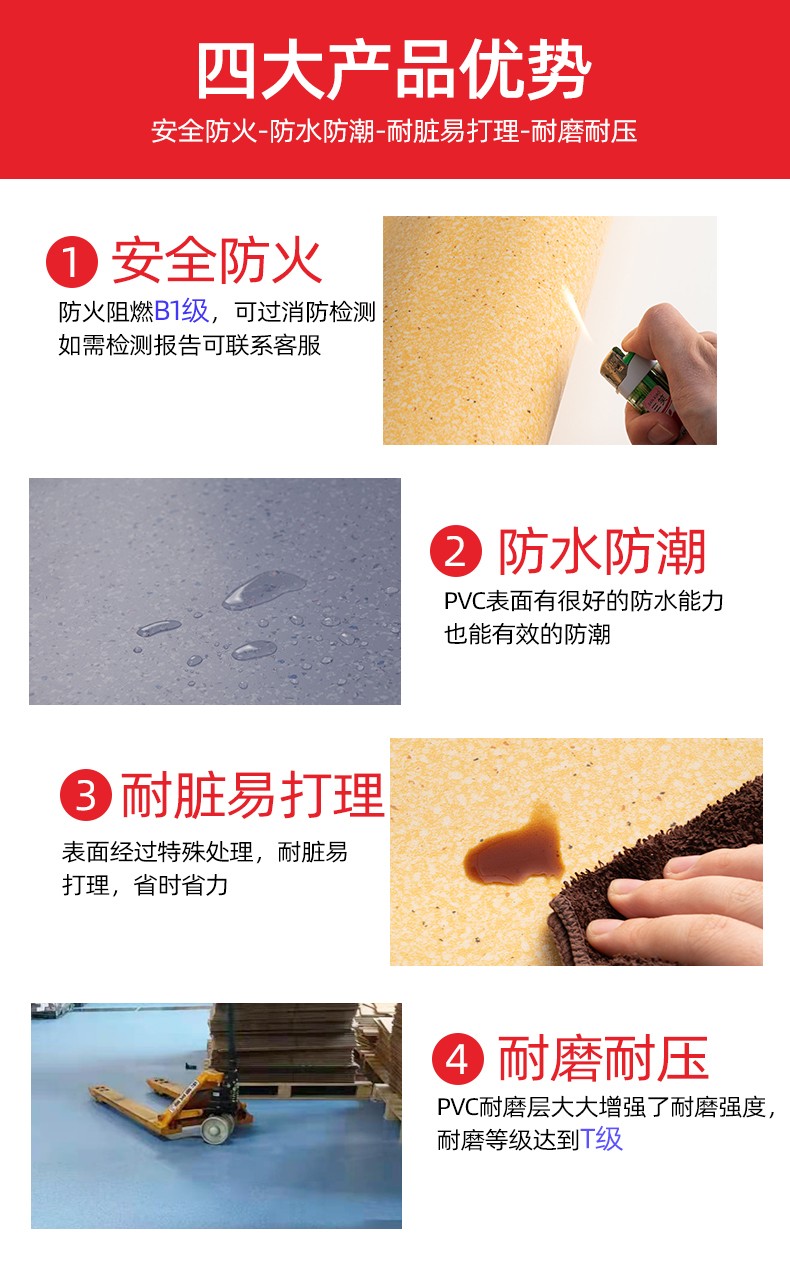 四大产品优势

安全防火-防水防潮-耐脏易打理-耐磨耐压

1 安全防火

防火阻燃B1级，可过消防检测 如需检测报告可联系客服

2 防水防潮

PVC表面有很好的防水能力 也能有效的防潮

3 耐脏易打理

表面经过特殊处理，耐脏易打理，省时省力

4 耐磨耐压

PVC耐磨层大大增强了耐磨强度，耐磨等级达到T级