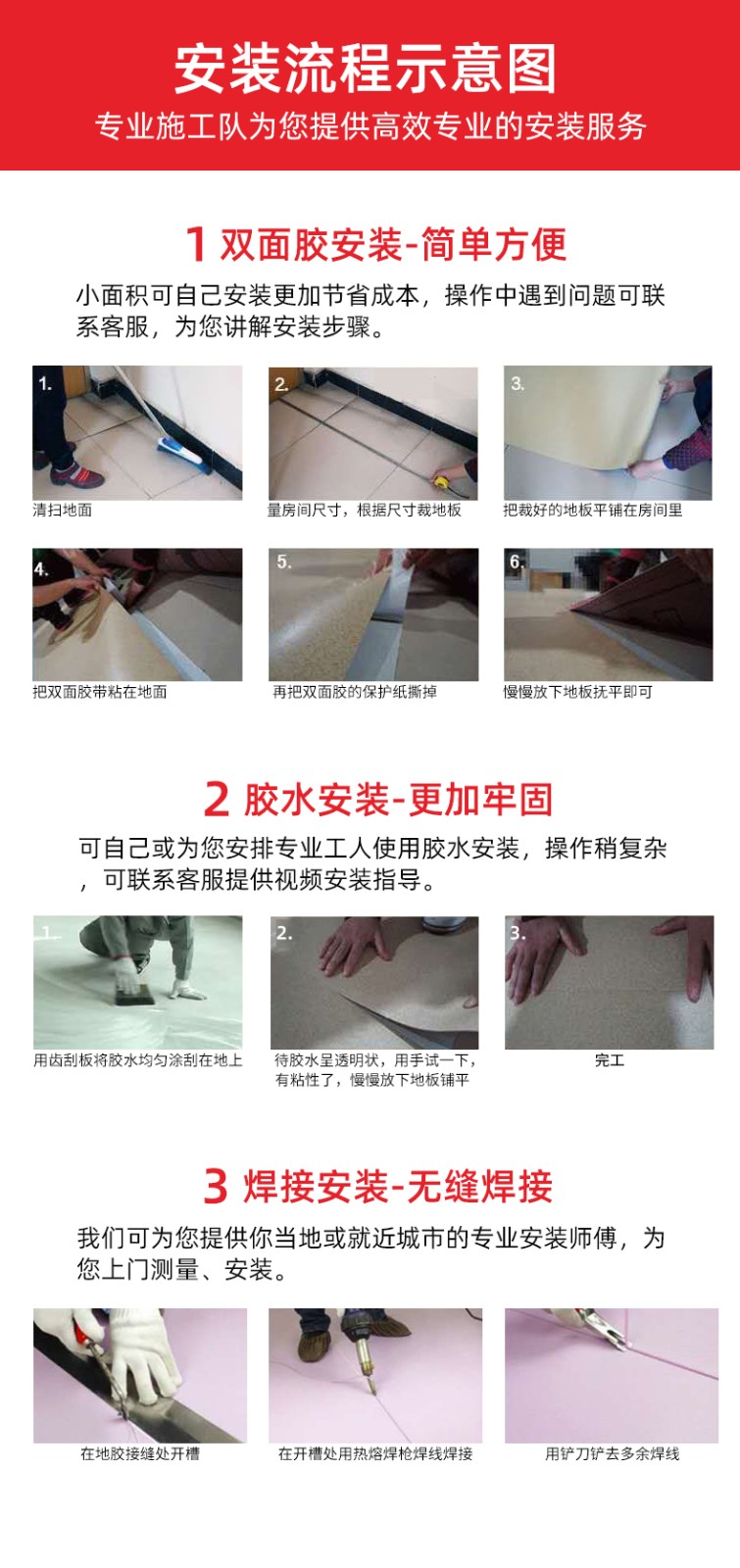 安装流程示意图

专业施工队为您提供高效专业的安装服务

1 双面胶安装-简单方便

小面积可自己安装更加节省成本，操作中遇到问题可联系客服，为您讲解安装步骤。

1.
清扫地面

2.
量房间尺寸，根据尺寸裁地板

3.
把裁好的地板平铺在房间里

4.
把双面胶带粘在地面

5.
再把双面胶的保护纸撕掉

6.
慢慢放下地板抚平即可

2 胶水安装-更加牢固

可自己或为您安排专业工人使用胶水安装，操作稍复杂，可联系客服提供视频安装指导。

1.
用齿刮板将胶水均匀涂刮在地上

2.
待胶水呈透明状，用手试一下，有粘性了，慢慢放下地板铺平

3.
完工

3 焊接安装-无缝焊接

我们可为您提供你当地或就近城市的专业安装师傅，为您上门测量、安装。

在地胶接缝处开槽

在开槽处用热熔焊枪焊线焊接

用铲刀铲去多余焊线